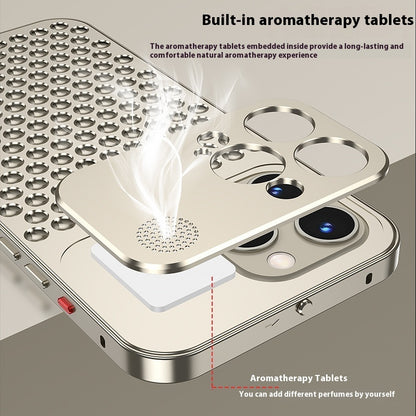 Built-in aromatherapy tablets

The aromatherapy tablets embedded inside provide a long-lasting and comfortable natural aromatherapy experience

Aromatherapy Tablets
You can add different perfumes by yourself