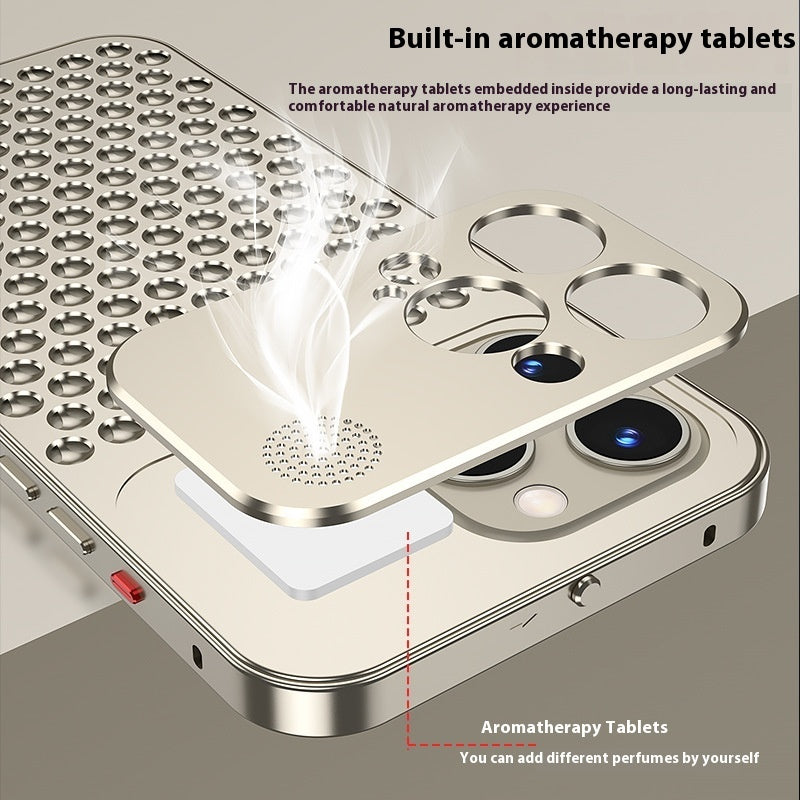 Built-in aromatherapy tablets

The aromatherapy tablets embedded inside provide a long-lasting and comfortable natural aromatherapy experience

Aromatherapy Tablets
You can add different perfumes by yourself